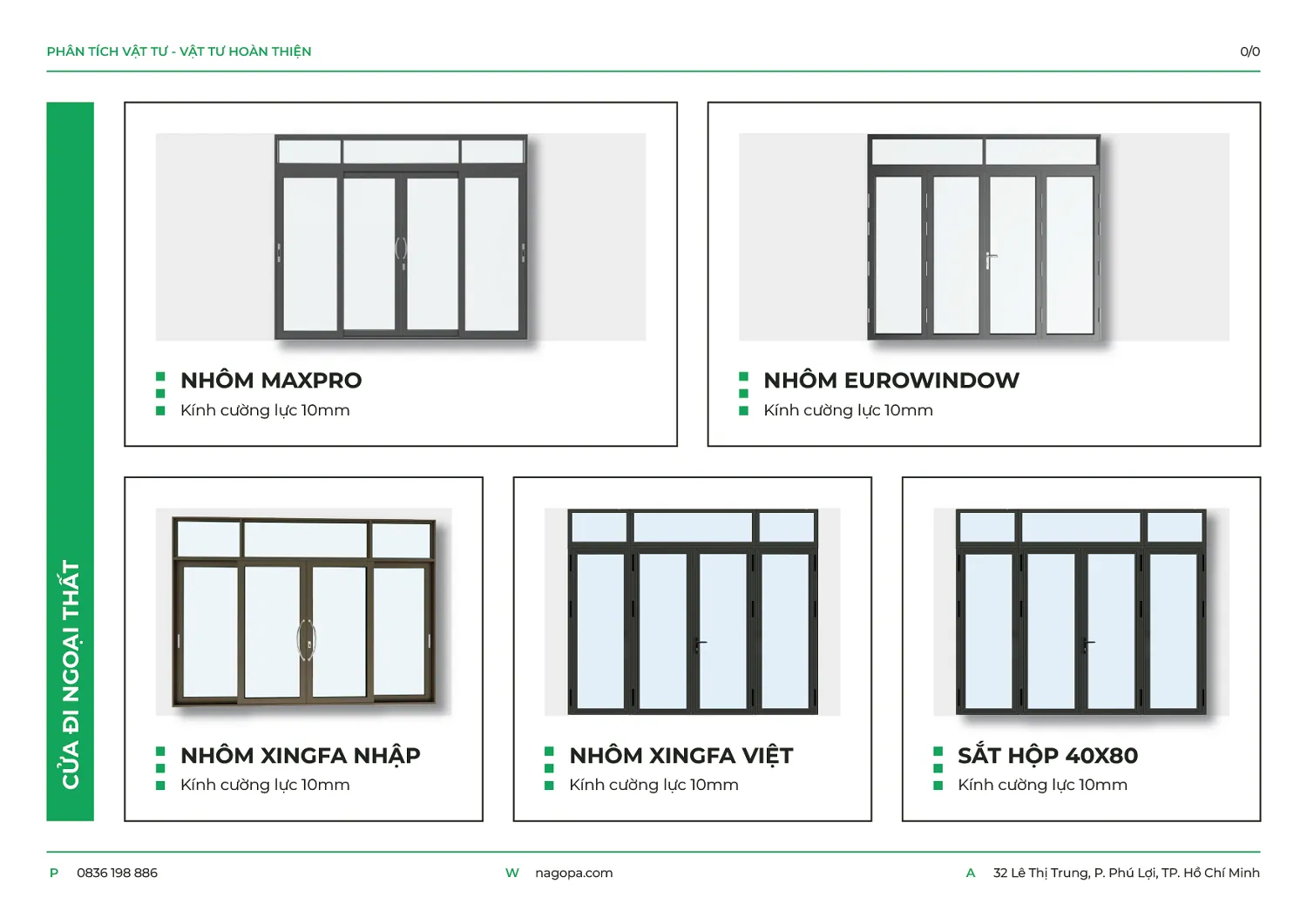 PHÂN TÍCH VẬT TƯ - VẬT TƯ HOÀN THIỆN

0/0

CỬA ĐI NGOẠI THẤT

NHÔM MAXPRO
Kính cường lực 10mm

NHÔM EUROWINDOW
Kính cường lực 10mm

NHÔM XINGFA NHẬP
Kính cường lực 10mm

NHÔM XINGFA VIỆT
Kính cường lực 10mm

SẮT HỘP 40X80
Kính cường lực 10mm

P 0836 198 886

W nagopa.com

A 32 Lê Thị Trung, P. Phú Lợi, TP. Hồ Chí Minh