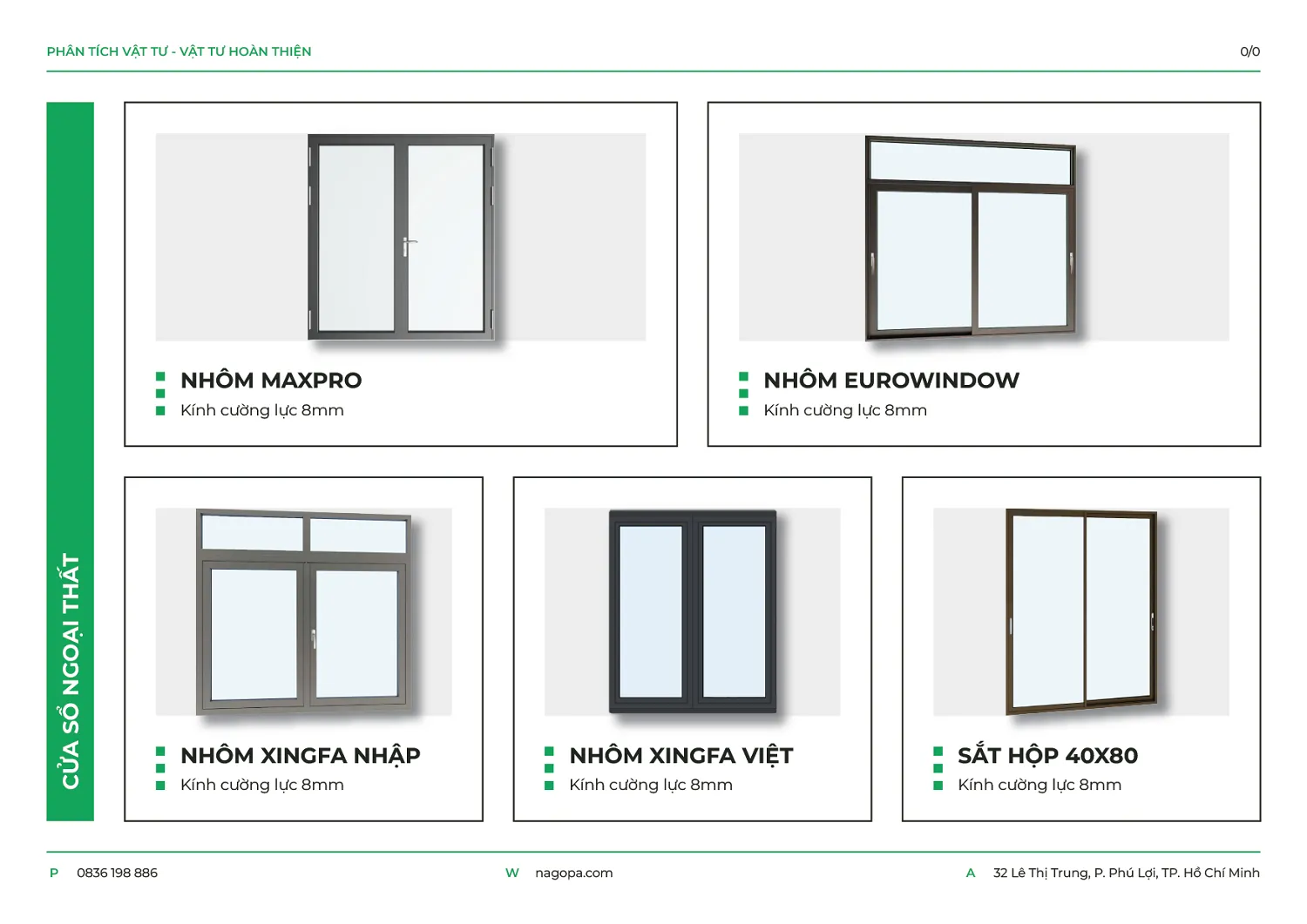 PHÂN TÍCH VẬT TƯ - VẬT TƯ HOÀN THIỆN

0/0

CỬA SỔ NGOẠI THẤT

NHÔM MAXPRO
Kính cường lực 8mm

NHÔM EUROWINDOW
Kính cường lực 8mm

NHÔM XINGFA NHẬP
Kính cường lực 8mm

NHÔM XINGFA VIỆT
Kính cường lực 8mm

SẮT HỘP 40X80
Kính cường lực 8mm

P 0836 198 886

W nagopa.com

A 32 Lê Thị Trung, P. Phú Lợi, TP. Hồ Chí Minh