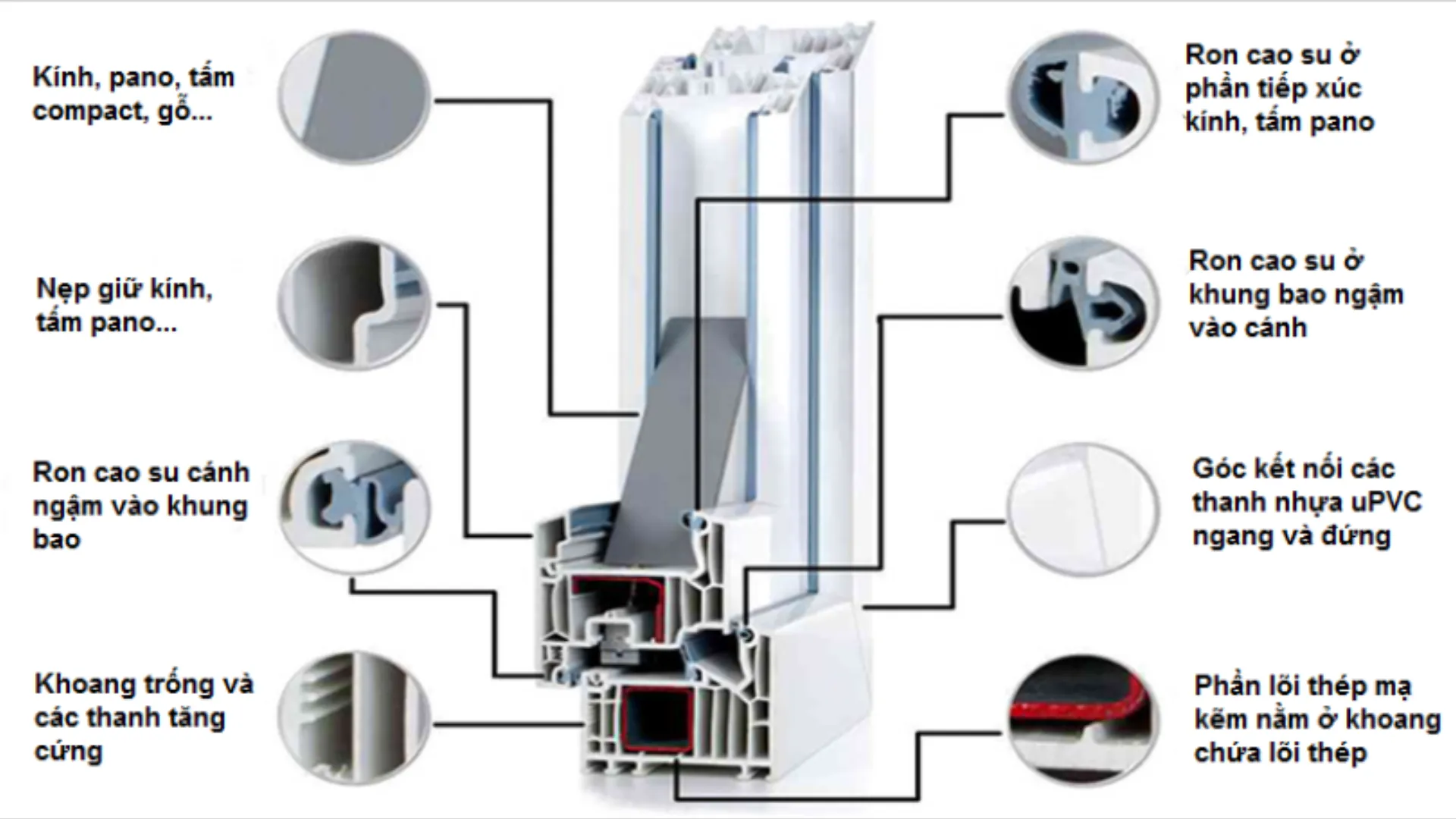 Kính, pano, tấm compact, gỗ...

Nẹp giữ kính, tấm pano...

Ron cao su cánh ngậm vào khung bao

Khoang trống và các thanh tăng cứng

Ron cao su ở phần tiếp xúc kính, tấm pano

Ron cao su ở khung bao ngậm vào cánh

Góc kết nối các thanh nhựa uPVC ngang và đứng

Phần lõi thép mạ kẽm nằm ở khoang chứa lõi thép